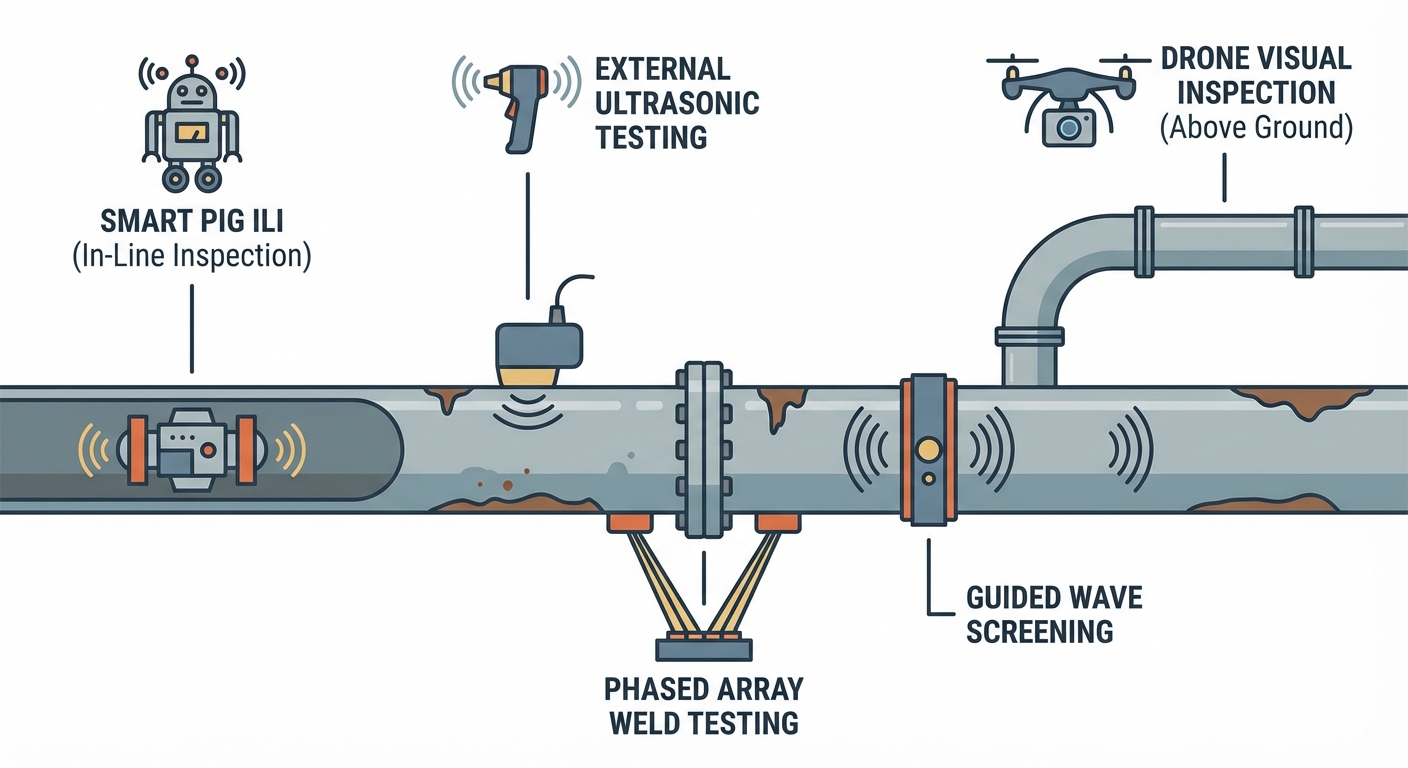 SMART PIG ILI
(In-Line Inspection)

EXTERNAL ULTRASONIC TESTING

DRONE VISUAL INSPECTION
(Above Ground)

PHASED ARRAY WELD TESTING

GUIDED WAVE SCREENING